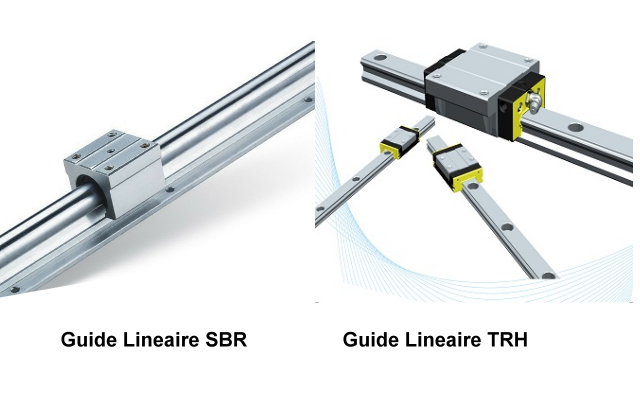 Guide Lineaire SBR

Guide Lineaire TRH